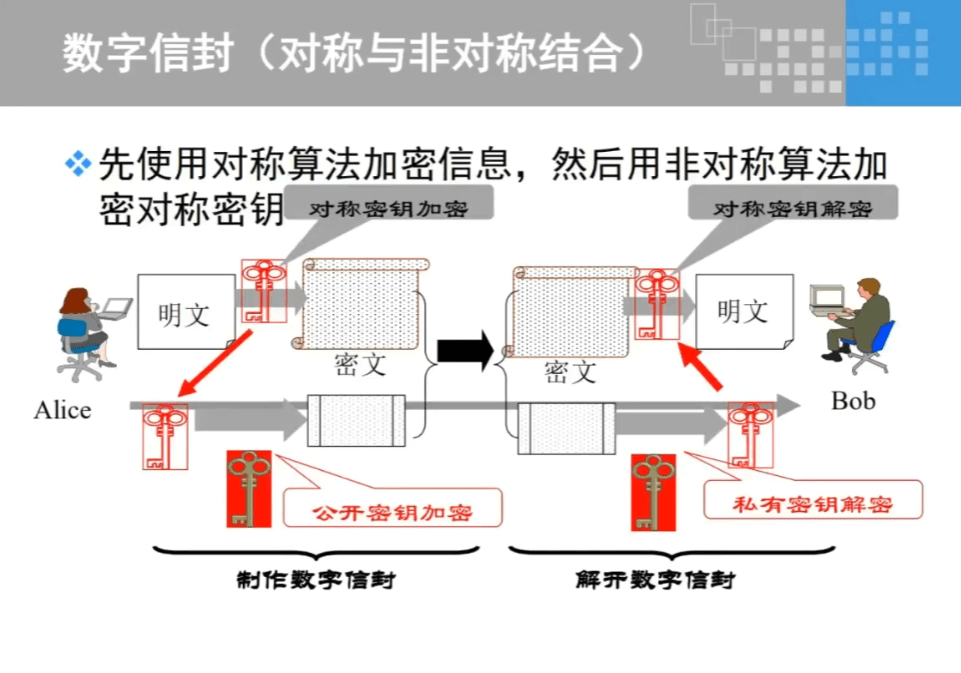 数字信封（对称与非对称结合）

❖ 先使用对称算法加密信息，然后用非对称算法加密对称密钥

对称密钥加密

对称密钥解密

明文

密文

密文

明文

Alice

Bob

公开密钥加密

私有密钥解密

制作数字信封

解开数字信封